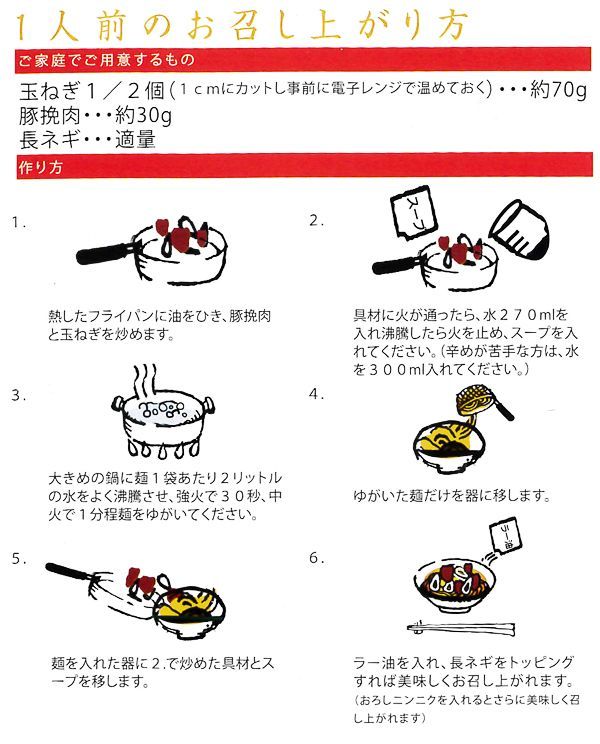 1人前のお召し上がり方

ご家庭でご用意するもの

玉ねぎ1／2個（1cmにカットし事前に電子レンジで温めておく）・・・約70g
豚挽肉・・・約30g
長ネギ・・・適量

作り方

1.

熱したフライパンに油をひき、豚挽肉と玉ねぎを炒めます。

2.

スープ

具材に火が通ったら、水270mlを入れ沸騰したら火を止め、スープを入れてください。（辛めが苦手な方は、水を300ml入れてください。）

3.

大きめの鍋に麺1袋あたり2リットルの水をよく沸騰させ、強火で30秒、中火で1分程麺をゆがいてください。

4.

ゆがいた麺だけを器に移します。

5.

麺を入れた器に2.で炒めた具材とスープを移します。

6.

ラー油

ラー油を入れ、長ネギをトッピングすれば美味しくお召し上がれます。
（おろしニンニクを入れるとさらに美味しく召し上がれます）